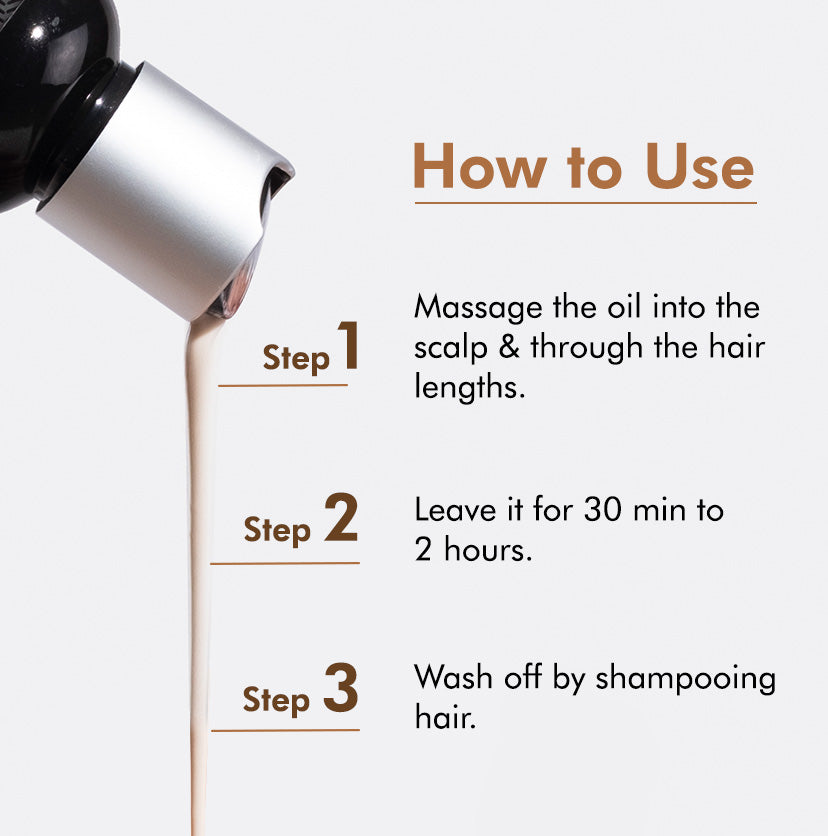 How to Use

Step 1
Massage the oil into the scalp & through the hair lengths.

Step 2
Leave it for 30 min to 2 hours.

Step 3
Wash off by shampooing hair.