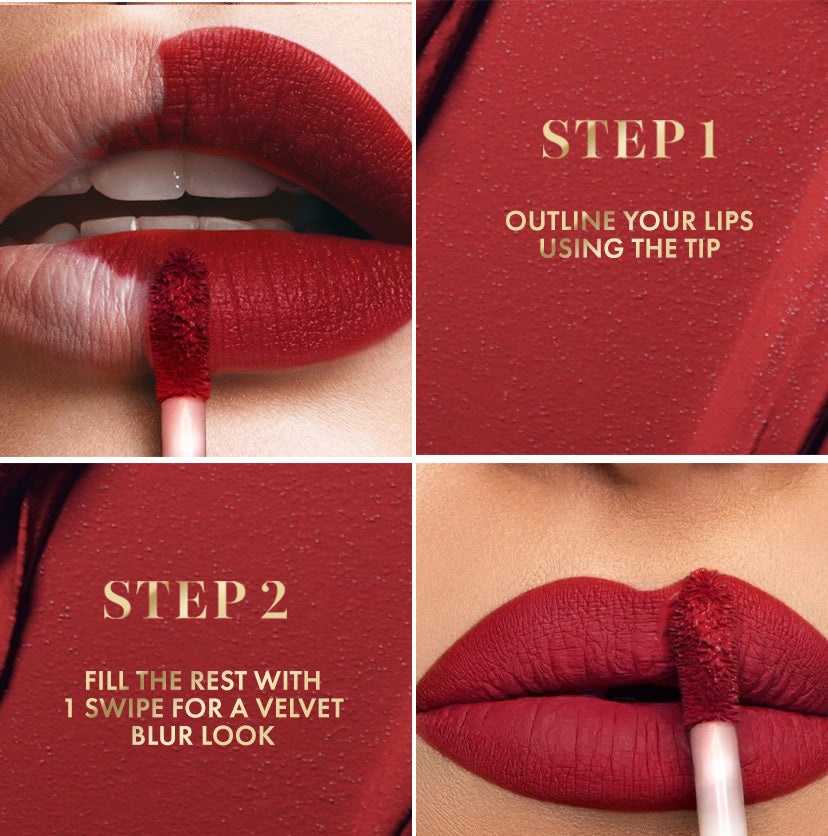 STEP 1

OUTLINE YOUR LIPS USING THE TIP

STEP 2

FILL THE REST WITH 1 SWIPE FOR A VELVET BLUR LOOK