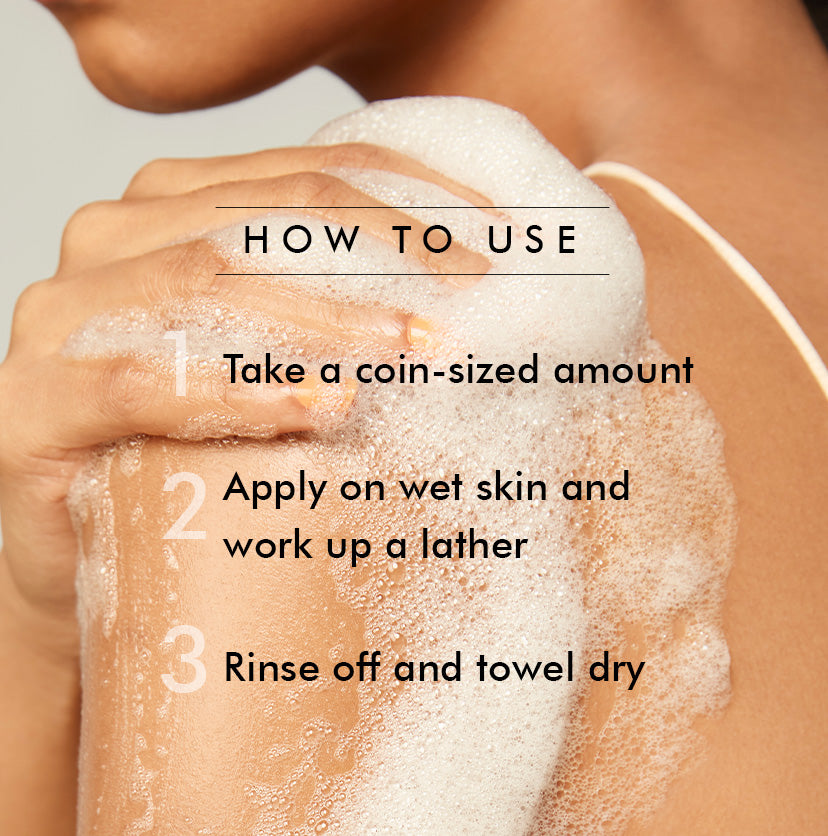 HOW TO USE

1 Take a coin-sized amount

2 Apply on wet skin and work up a lather

3 Rinse off and towel dry