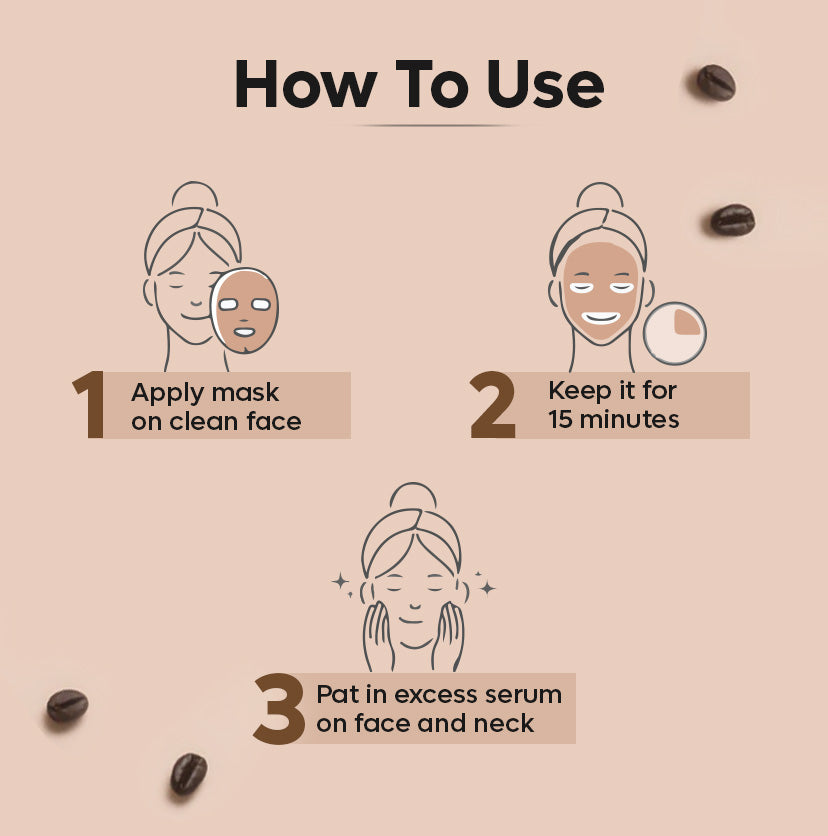 How To Use

1 Apply mask on clean face

2 Keep it for 15 minutes

3 Pat in excess serum on face and neck