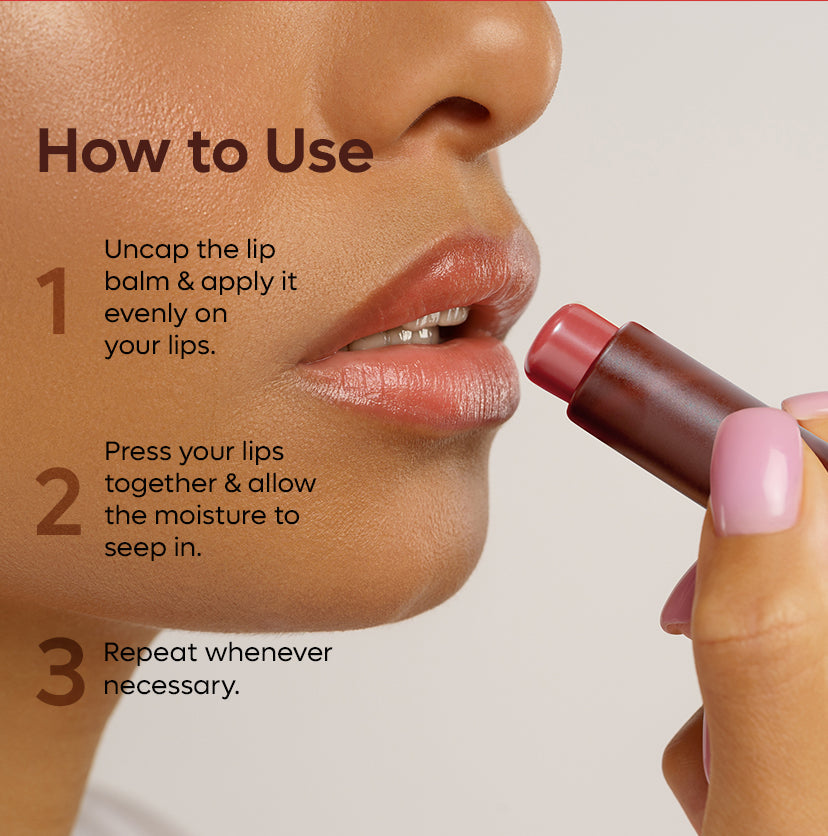 How to Use

1 Uncap the lip balm & apply it evenly on your lips.

2 Press your lips together & allow the moisture to seep in.

3 Repeat whenever necessary.